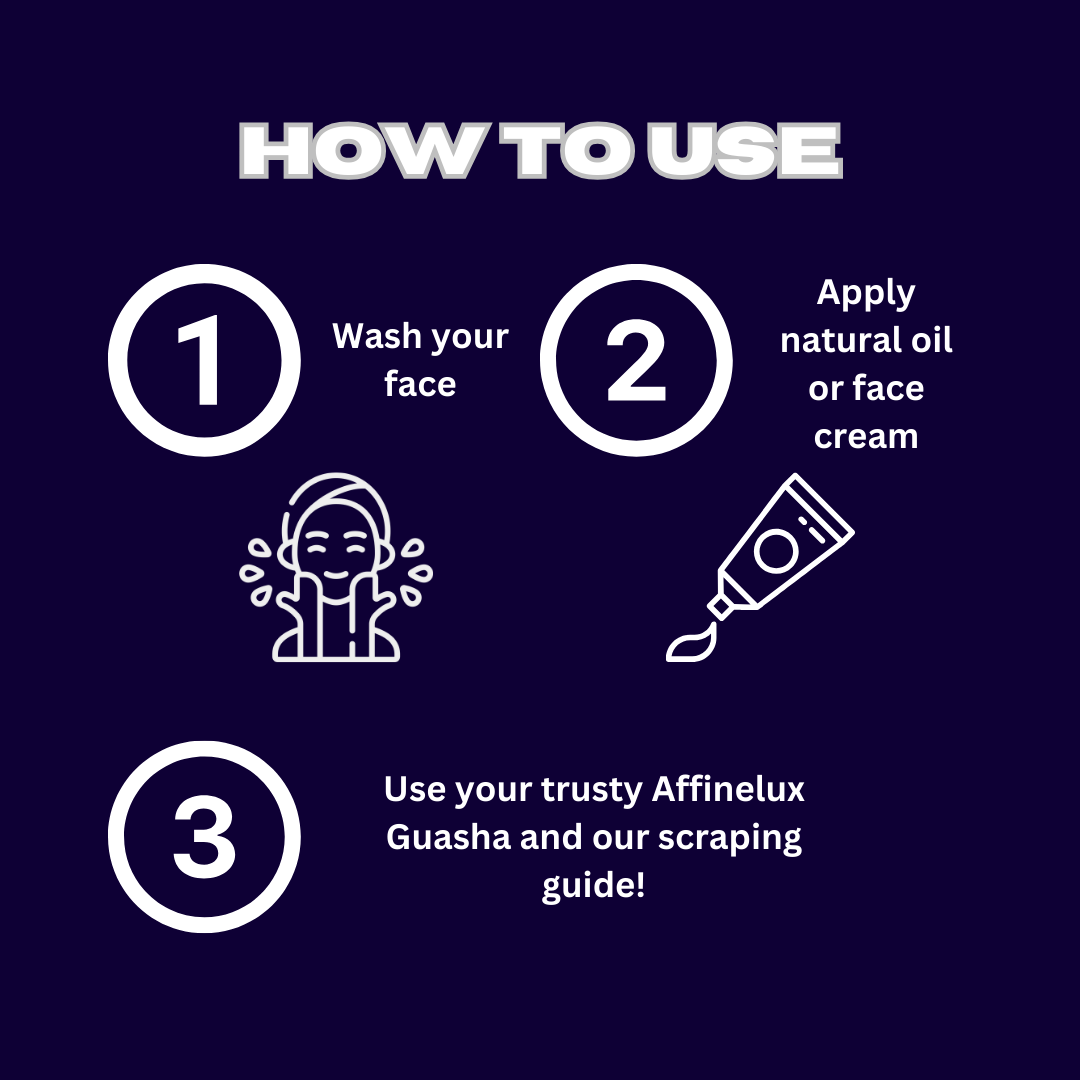 HOW TO USE

1

Wash your face

2

Apply natural oil or face cream

3

Use your trusty Affinelux Guasha and our scraping guide!